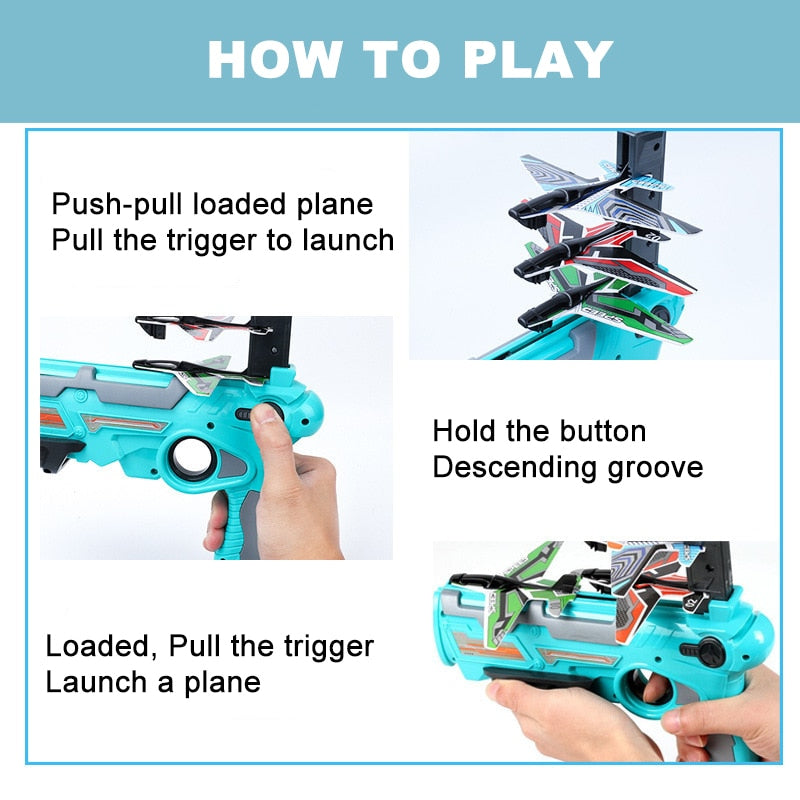 HOW TO PLAY

Push-pull loaded plane
Pull the trigger to launch

Hold the button
Descending groove

Loaded, Pull the trigger
Launch a plane